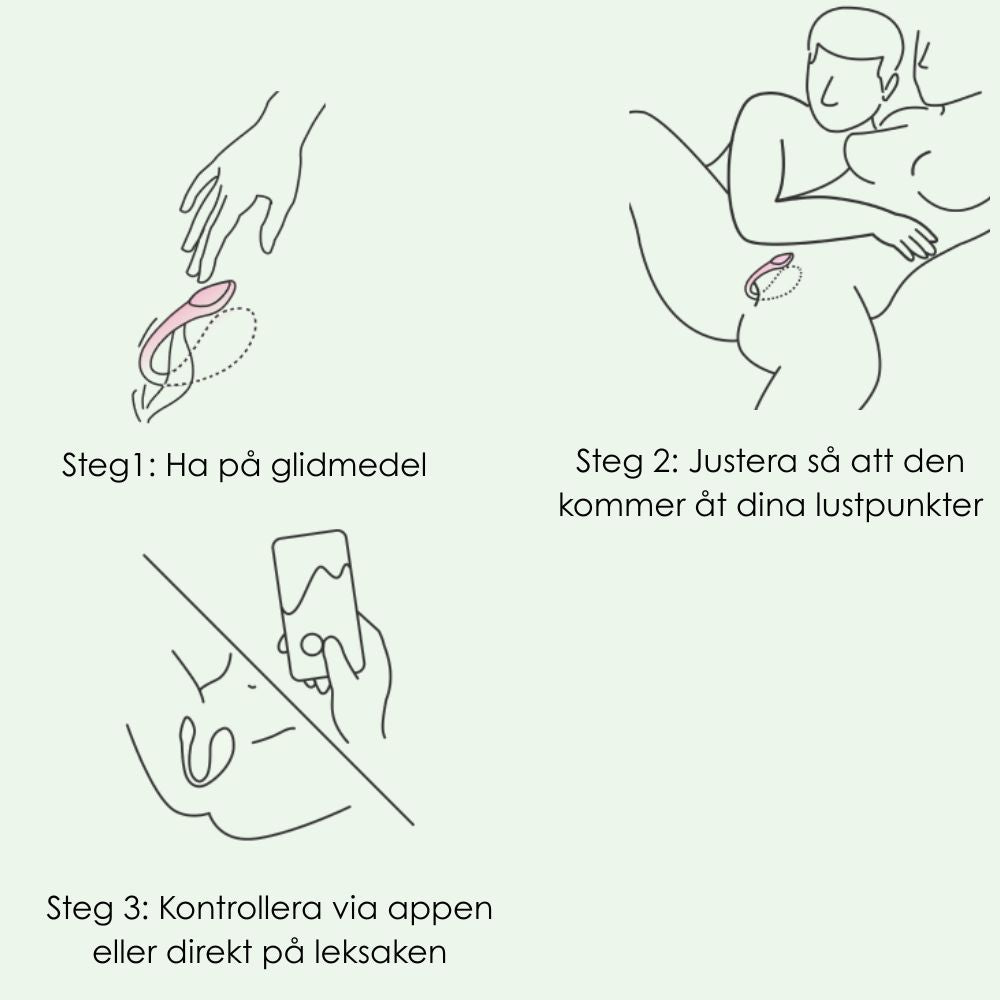 Steg1: Ha på glidmedel

Steg 2: Justera så att den kommer åt dina lustpunkter

Steg 3: Kontrollera via appen eller direkt på leksaken